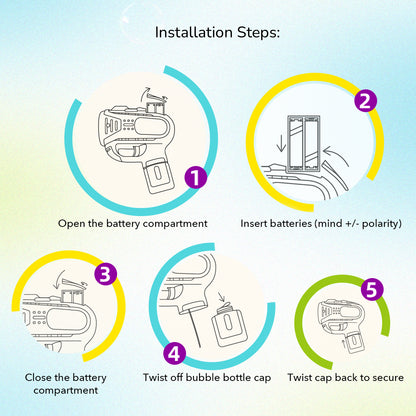 Installation Steps:

1

Open the battery compartment

2

Insert batteries (mind +/- polarity)

3

Close the battery compartment

4

Twist off bubble bottle cap

5

Twist cap back to secure