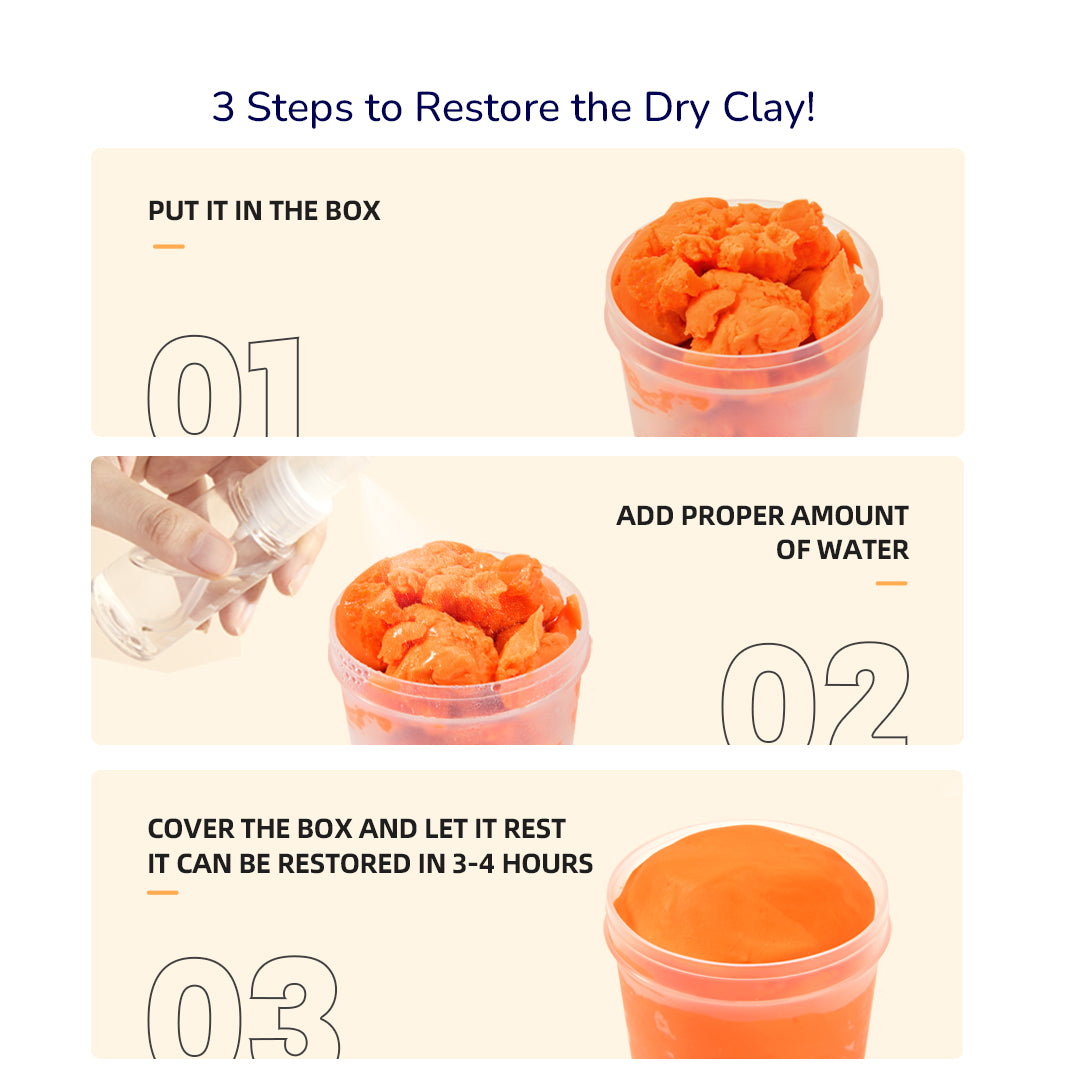 3 Steps to Restore the Dry Clay!

PUT IT IN THE BOX

01

ADD PROPER AMOUNT OF WATER

02

COVER THE BOX AND LET IT REST
IT CAN BE RESTORED IN 3-4 HOURS

03