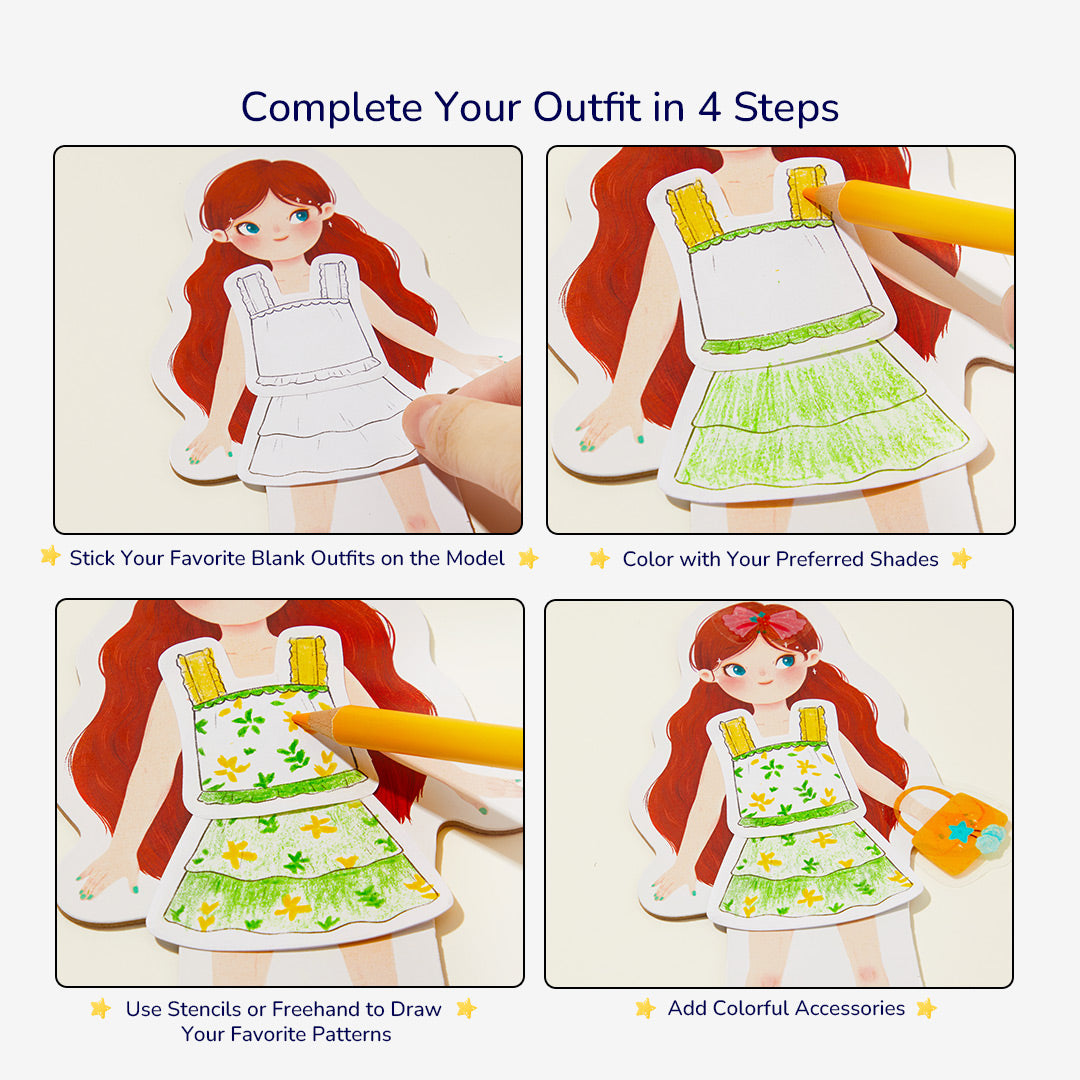 Complete Your Outfit in 4 Steps

Stick Your Favorite Blank Outfits on the Model

Color with Your Preferred Shades

Use Stencils or Freehand to Draw Your Favorite Patterns

Add Colorful Accessories